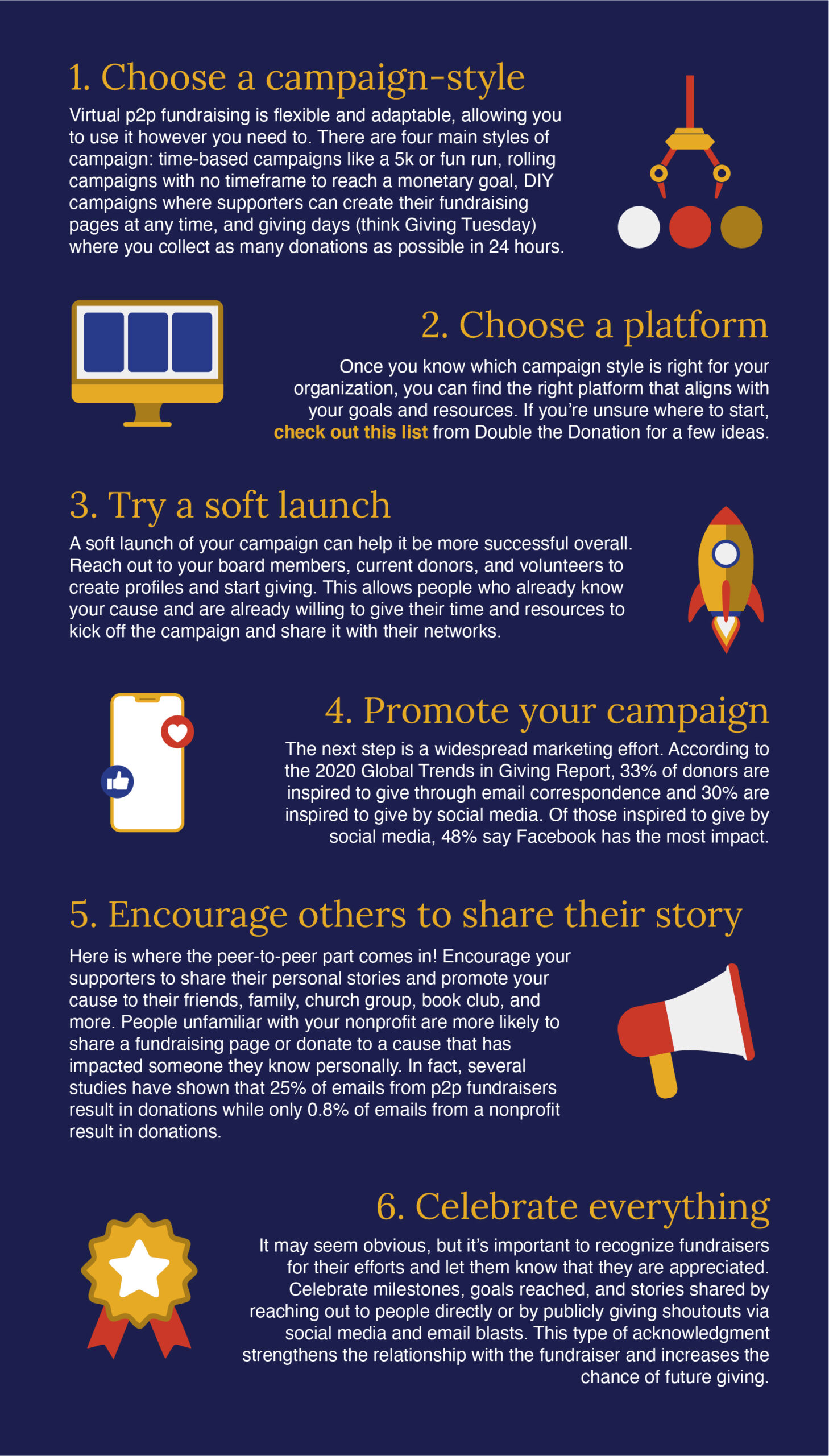 1. Choose a campaign-style

Virtual p2p fundraising is flexible and adaptable, allowing you to use it however you need to. There are four main styles of campaign: time-based campaigns like a 5k or fun run, rolling campaigns with no timeframe to reach a monetary goal, DIY campaigns where supporters can create their fundraising pages at any time, and giving days (think Giving Tuesday) where you collect as many donations as possible in 24 hours.

2. Choose a platform

Once you know which campaign style is right for your organization, you can find the right platform that aligns with your goals and resources. If you're unsure where to start, check out this list from Double the Donation for a few ideas.

3. Try a soft launch

A soft launch of your campaign can help it be more successful overall. Reach out to your board members, current donors, and volunteers to create profiles and start giving. This allows people who already know your cause and are already willing to give their time and resources to kick off the campaign and share it with their networks.

4. Promote your campaign

The next step is a widespread marketing effort. According to the 2020 Global Trends in Giving Report, 33% of donors are inspired to give through email correspondence and 30% are inspired to give by social media. Of those inspired to give by social media, 48% say Facebook has the most impact.

5. Encourage others to share their story

Here is where the peer-to-peer part comes in! Encourage your supporters to share their personal stories and promote your cause to their friends, family, church group, book club, and more. People unfamiliar with your nonprofit are more likely to share a fundraising page or donate to a cause that has impacted someone they know personally. In fact, several studies have shown that 25% of emails from p2p fundraisers result in donations while only 0.8% of emails from a nonprofit result in donations.

6. Celebrate everything

It may seem obvious, but it's important to recognize fundraisers for their efforts and let them know that they are appreciated. Celebrate milestones, goals reached, and stories shared by reaching out to people directly or by publicly giving shoutouts via social media and email blasts. This type of acknowledgment strengthens the relationship with the fundraiser and increases the chance of future giving.