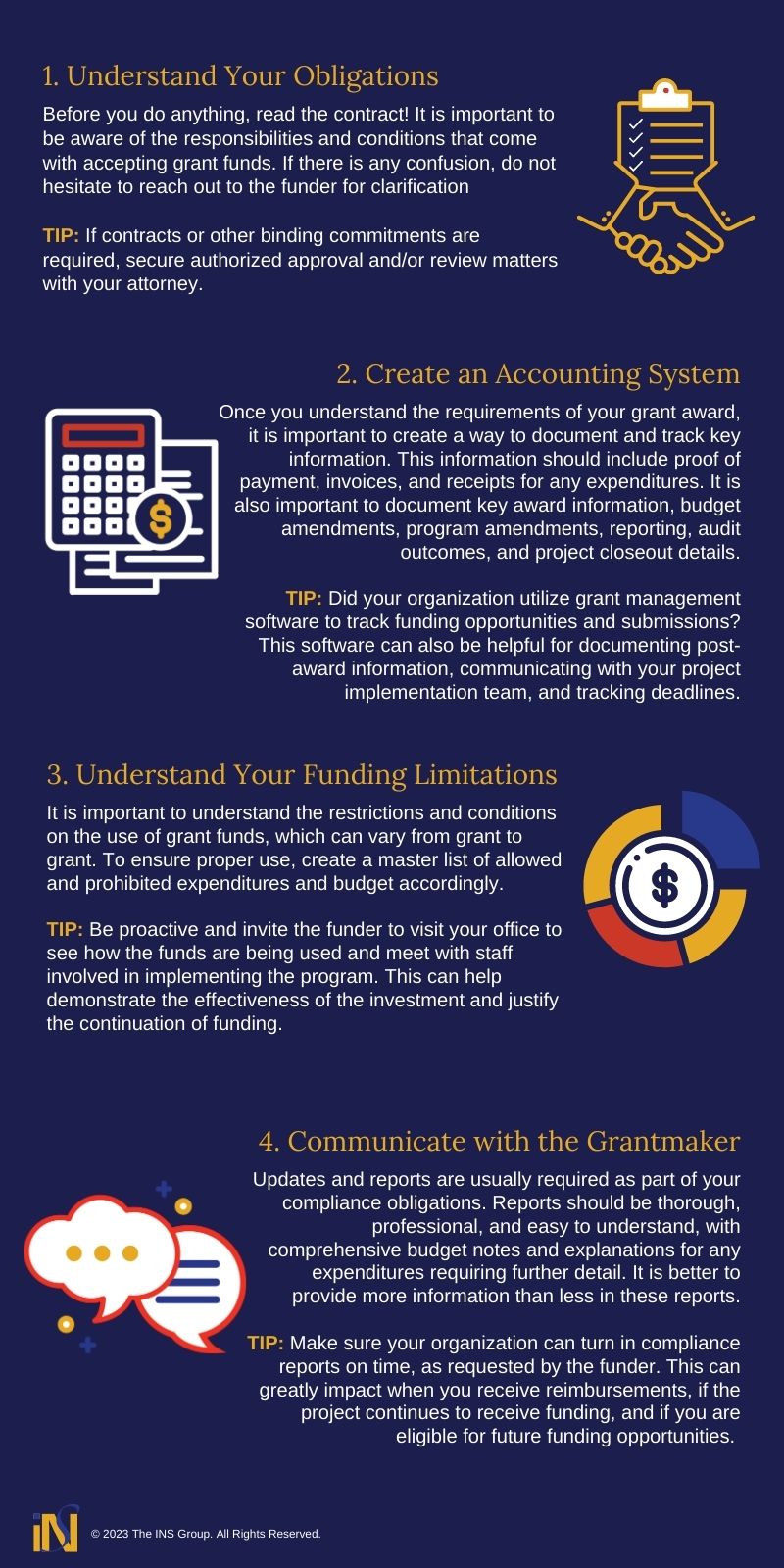 1. Understand Your Obligations

Before you do anything, read the contract! It is important to be aware of the responsibilities and conditions that come with accepting grant funds. If there is any confusion, do not hesitate to reach out to the funder for clarification

TIP: If contracts or other binding commitments are required, secure authorized approval and/or review matters with your attorney.

2. Create an Accounting System

Once you understand the requirements of your grant award, it is important to create a way to document and track key information. This information should include proof of payment, invoices, and receipts for any expenditures. It is also important to document key award information, budget amendments, program amendments, reporting, audit outcomes, and project closeout details.

TIP: Did your organization utilize grant management software to track funding opportunities and submissions? This software can also be helpful for documenting post-award information, communicating with your project implementation team, and tracking deadlines.

3. Understand Your Funding Limitations

It is important to understand the restrictions and conditions on the use of grant funds, which can vary from grant to grant. To ensure proper use, create a master list of allowed and prohibited expenditures and budget accordingly.

TIP: Be proactive and invite the funder to visit your office to see how the funds are being used and meet with staff involved in implementing the program. This can help demonstrate the effectiveness of the investment and justify the continuation of funding.

4. Communicate with the Grantmaker

Updates and reports are usually required as part of your compliance obligations. Reports should be thorough, professional, and easy to understand, with comprehensive budget notes and explanations for any expenditures requiring further detail. It is better to provide more information than less in these reports.

TIP: Make sure your organization can turn in compliance reports on time, as requested by the funder. This can greatly impact when you receive reimbursements, if the project continues to receive funding, and if you are eligible for future funding opportunities.

iNS © 2023 The INS Group. All Rights Reserved.