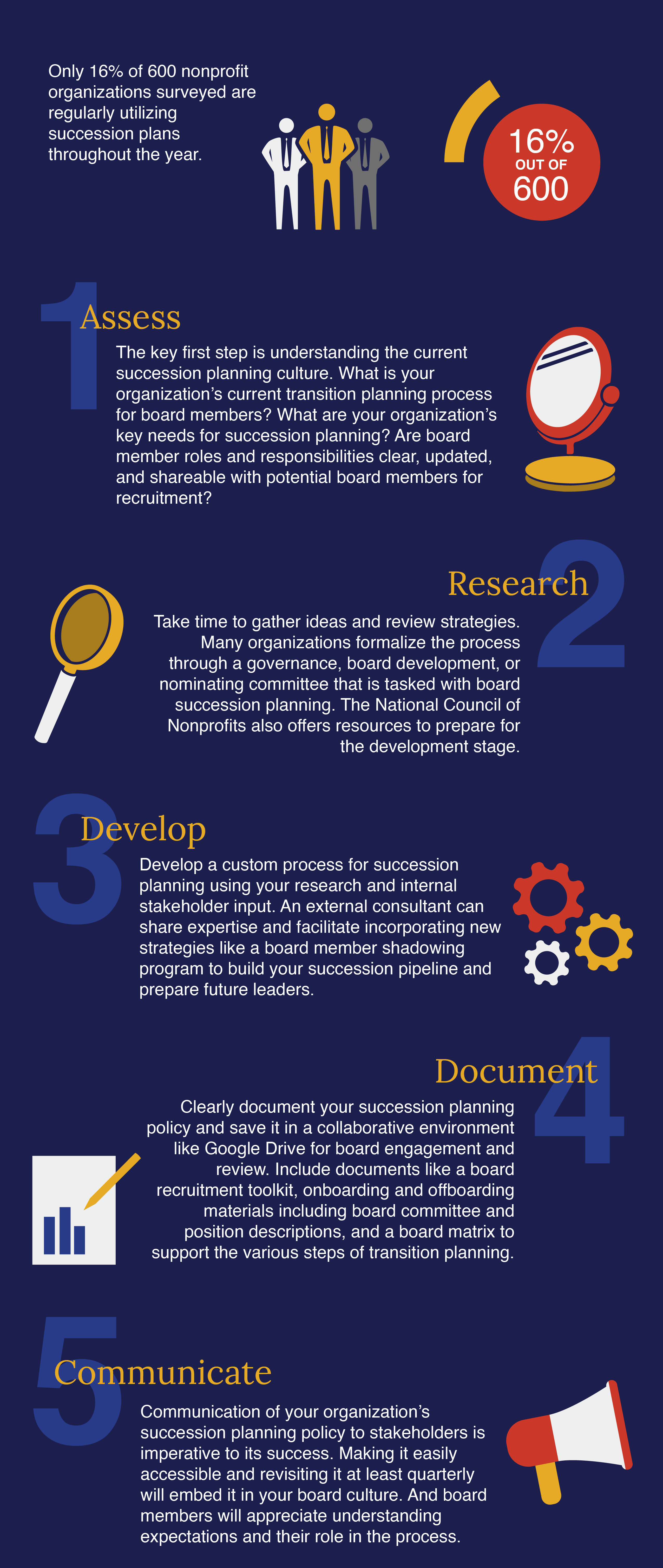 Only 16% of 600 nonprofit organizations surveyed are regularly utilizing succession plans throughout the year.

16%
OUT OF
600

1
Assess

The key first step is understanding the current succession planning culture. What is your organization's current transition planning process for board members? What are your organization's key needs for succession planning? Are board member roles and responsibilities clear, updated, and shareable with potential board members for recruitment?

2
Research

Take time to gather ideas and review strategies. Many organizations formalize the process through a governance, board development, or nominating committee that is tasked with board succession planning. The National Council of Nonprofits also offers resources to prepare for the development stage.

3
Develop

Develop a custom process for succession planning using your research and internal stakeholder input. An external consultant can share expertise and facilitate incorporating new strategies like a board member shadowing program to build your succession pipeline and prepare future leaders.

4
Document

Clearly document your succession planning policy and save it in a collaborative environment like Google Drive for board engagement and review. Include documents like a board recruitment toolkit, onboarding and offboarding materials including board committee and position descriptions, and a board matrix to support the various steps of transition planning.

5
Communicate

Communication of your organization's succession planning policy to stakeholders is imperative to its success. Making it easily accessible and revisiting it at least quarterly will embed it in your board culture. And board members will appreciate understanding expectations and their role in the process.